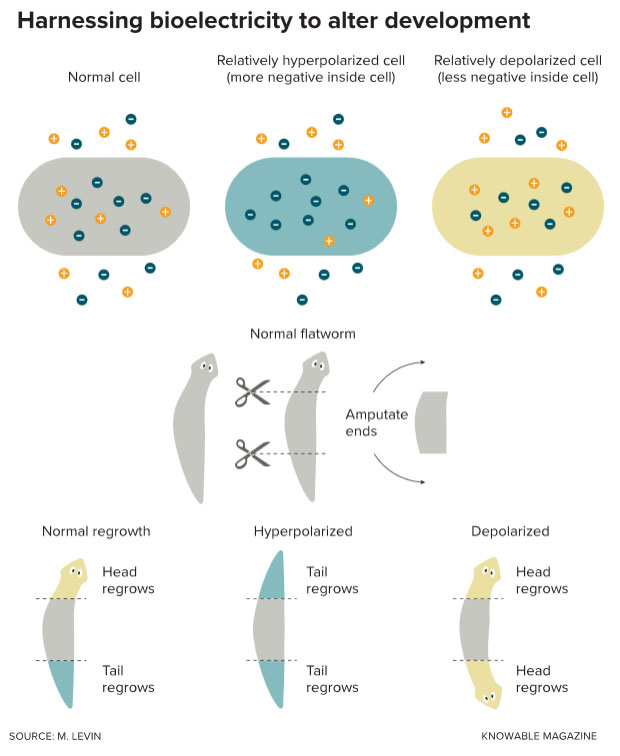 Harnessing bioelectricity to alter development

Normal cell

Relatively hyperpolarized cell (more negative inside cell)

Relatively depolarized cell (less negative inside cell)

Normal flatworm

Amputate ends

Normal regrowth

Head regrows

Tail regrows

Hyperpolarized

Tail regrows

Tail regrows

Depolarized

Head regrows

Head regrows

SOURCE: M. LEVIN

KNOWABLE MAGAZINE